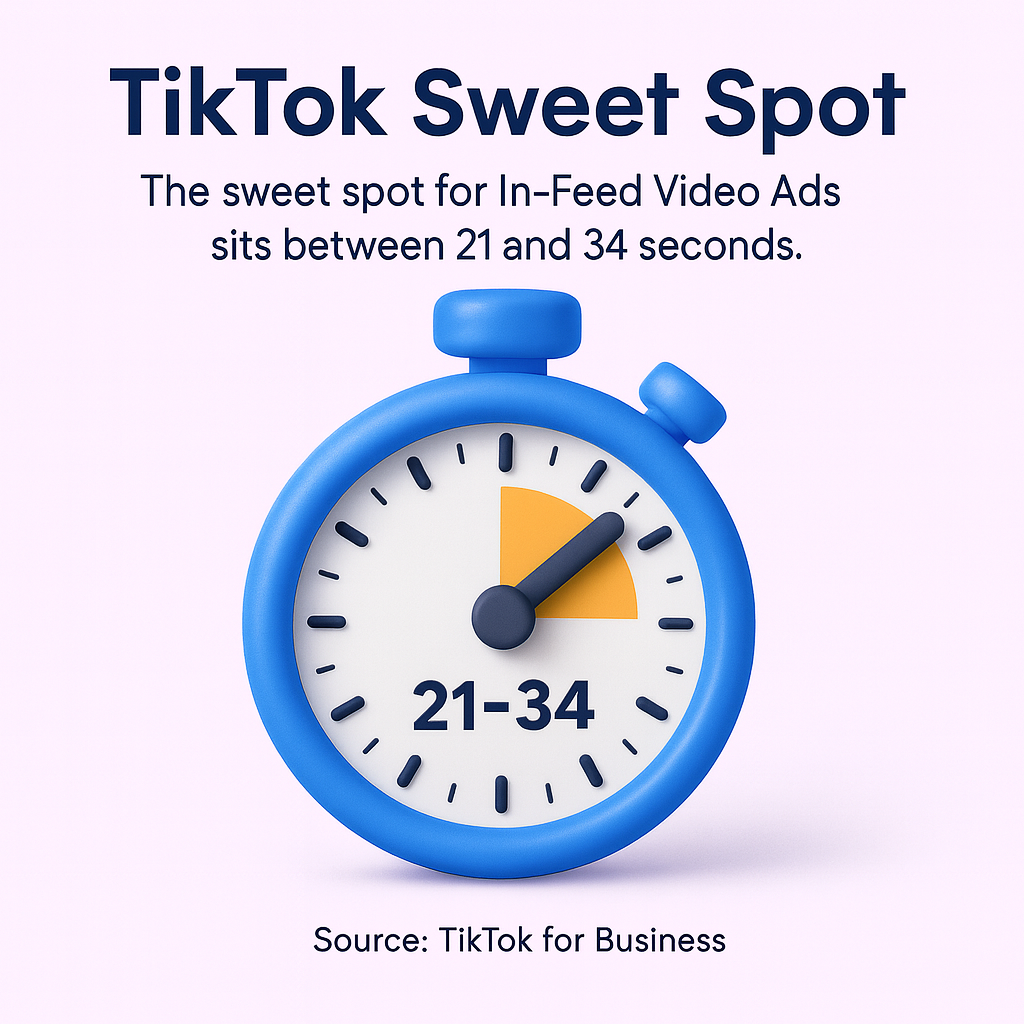 TikTok Sweet Spot

The sweet spot for In-Feed Video Ads sits between 21 and 34 seconds.

21-34

Source: TikTok for Business