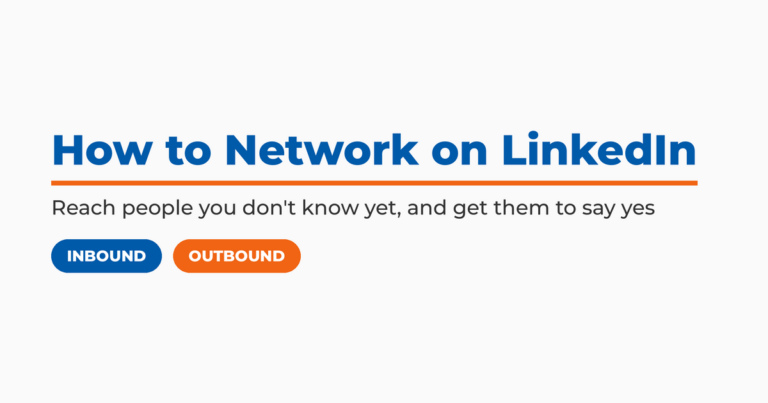 How to Network on LinkedIn

Reach people you don't know yet, and get them to say yes

INBOUND OUTBOUND