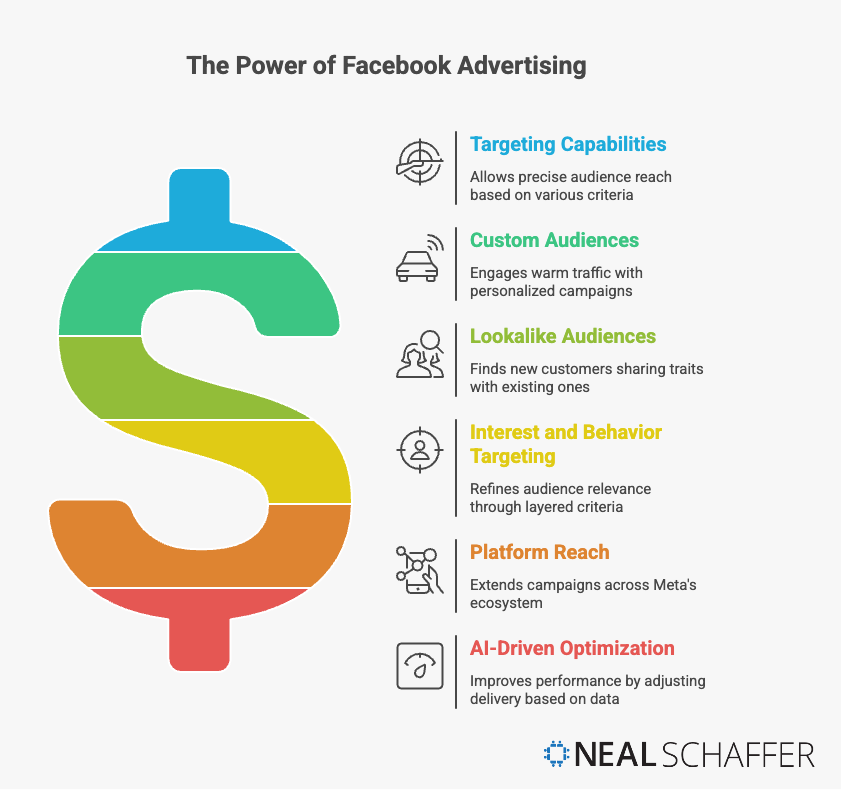 The Power of Facebook Advertising

Targeting Capabilities

Allows precise audience reach based on various criteria

Custom Audiences

Engages warm traffic with personalized campaigns

Lookalike Audiences

Finds new customers sharing traits with existing ones

Interest and Behavior Targeting

Refines audience relevance through layered criteria

Platform Reach

Extends campaigns across Meta's ecosystem

AI-Driven Optimization

Improves performance by adjusting delivery based on data

NEAL SCHAFFER