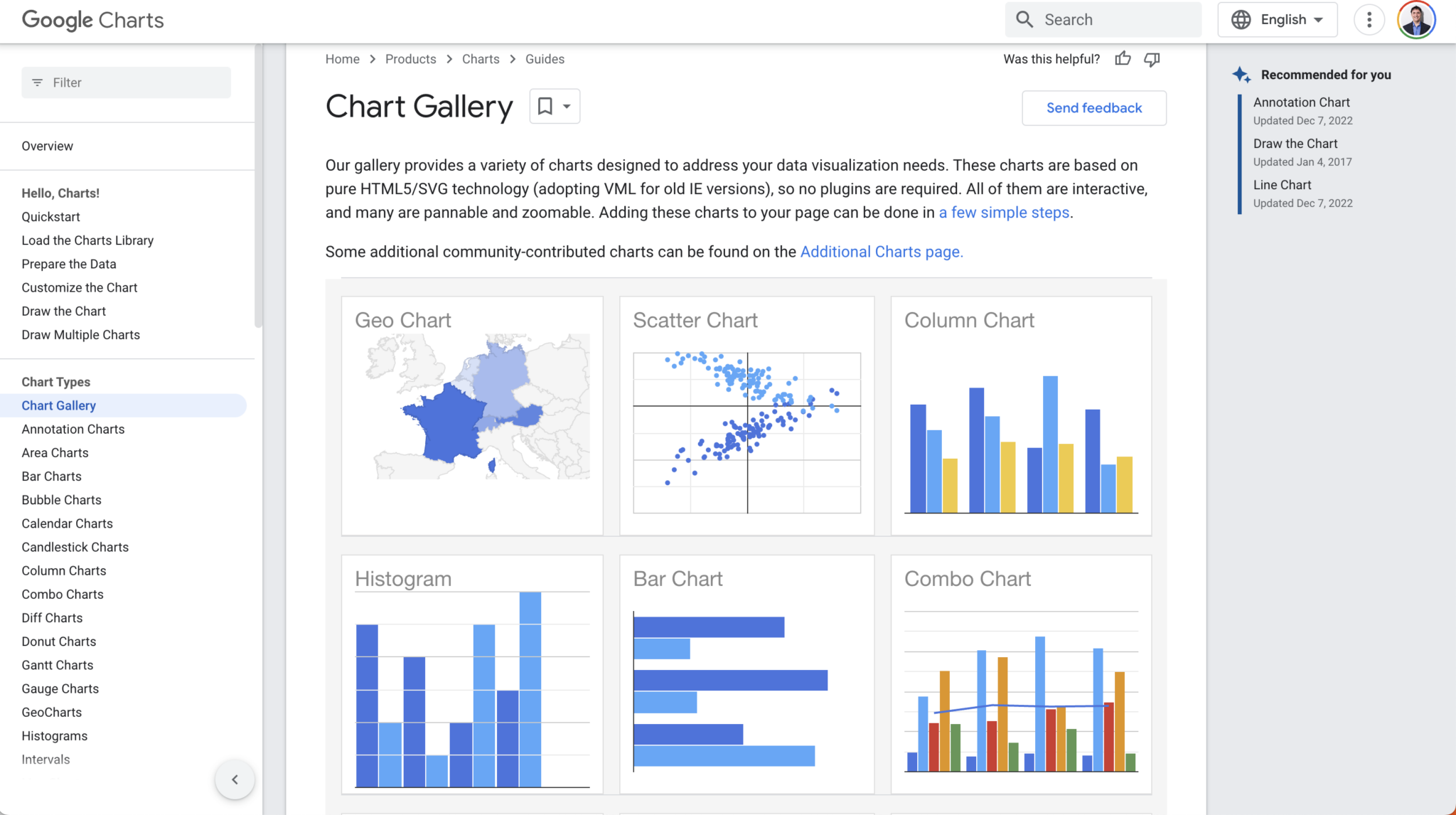 Google Charts

Search

English

Filter

Overview

Hello, Charts!
Quickstart
Load the Charts Library
Prepare the Data
Customize the Chart
Draw the Chart
Draw Multiple Charts

Chart Types
Chart Gallery
Annotation Charts
Area Charts
Bar Charts
Bubble Charts
Calendar Charts
Candlestick Charts
Column Charts
Combo Charts
Diff Charts
Donut Charts
Gantt Charts
Gauge Charts
GeoCharts
Histograms
Intervals

Home > Products > Charts > Guides

Was this helpful?

Chart Gallery

Send feedback

Our gallery provides a variety of charts designed to address your data visualization needs. These charts are based on pure HTML5/SVG technology (adopting VML for old IE versions), so no plugins are required. All of them are interactive, and many are pannable and zoomable. Adding these charts to your page can be done in a few simple steps.

Some additional community-contributed charts can be found on the Additional Charts page.

Geo Chart

Scatter Chart

Column Chart

Histogram

Bar Chart

Combo Chart

Recommended for you

Annotation Chart
Updated Dec 7, 2022

Draw the Chart
Updated Jan 4, 2017

Line Chart
Updated Dec 7, 2022