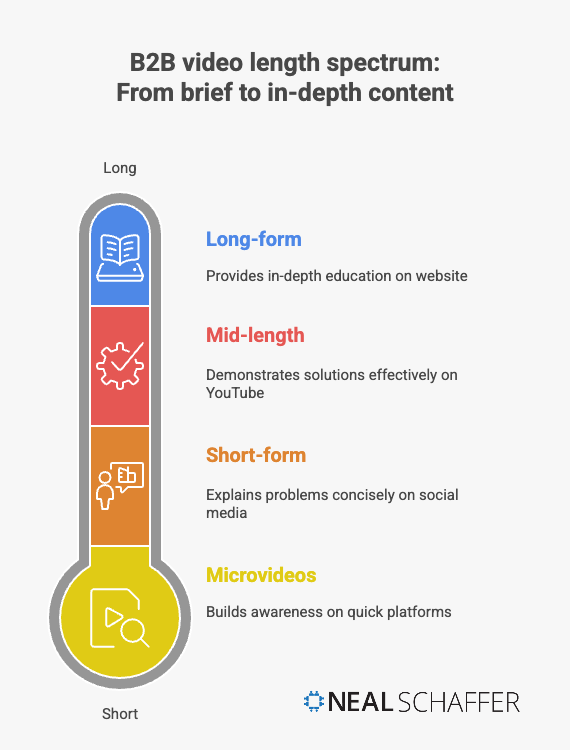 B2B video length spectrum: From brief to in-depth content

Long

Long-form

Provides in-depth education on website

Mid-length

Demonstrates solutions effectively on YouTube

Short-form

Explains problems concisely on social media

Microvideos

Builds awareness on quick platforms

Short

NEAL SCHAFFER