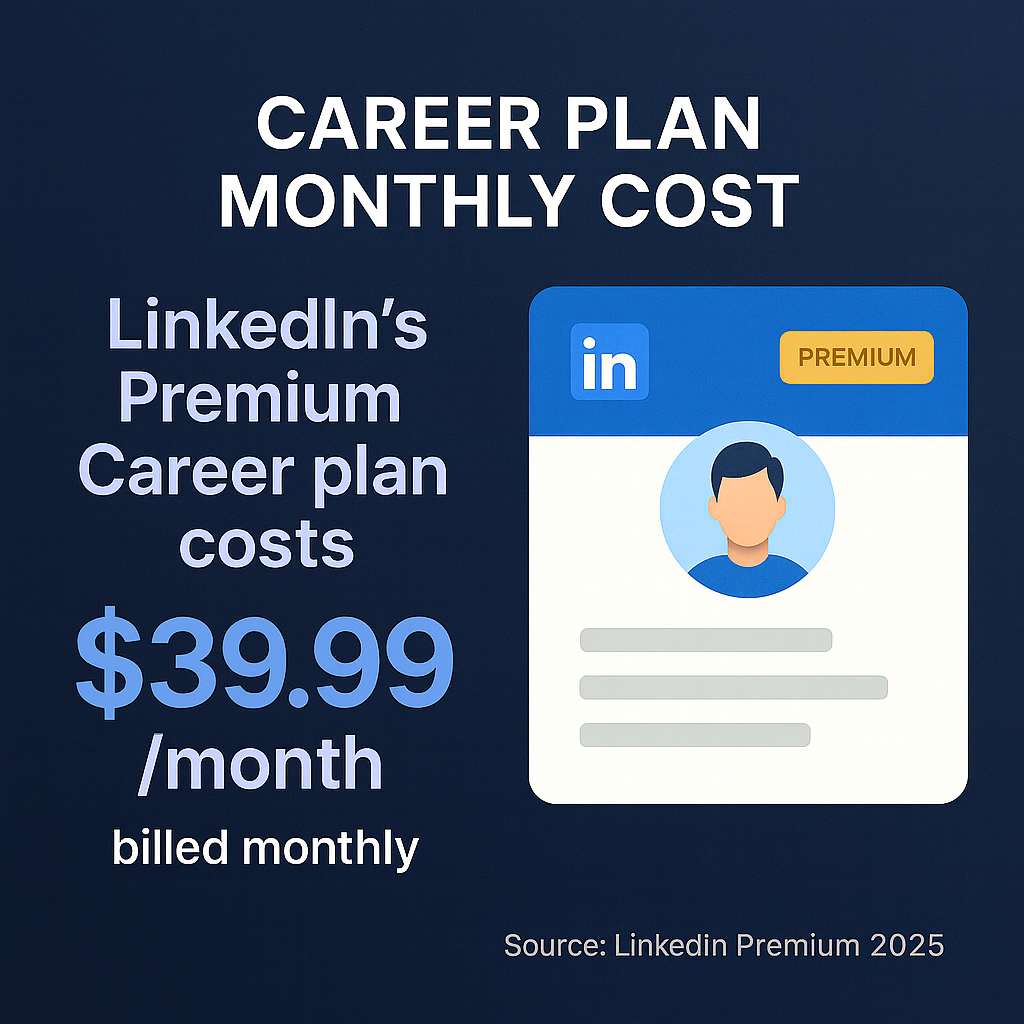 CAREER PLAN MONTHLY COST

LinkedIn's Premium Career plan costs

$39.99 /month

billed monthly

in

PREMIUM

Source: Linkedin Premium 2025