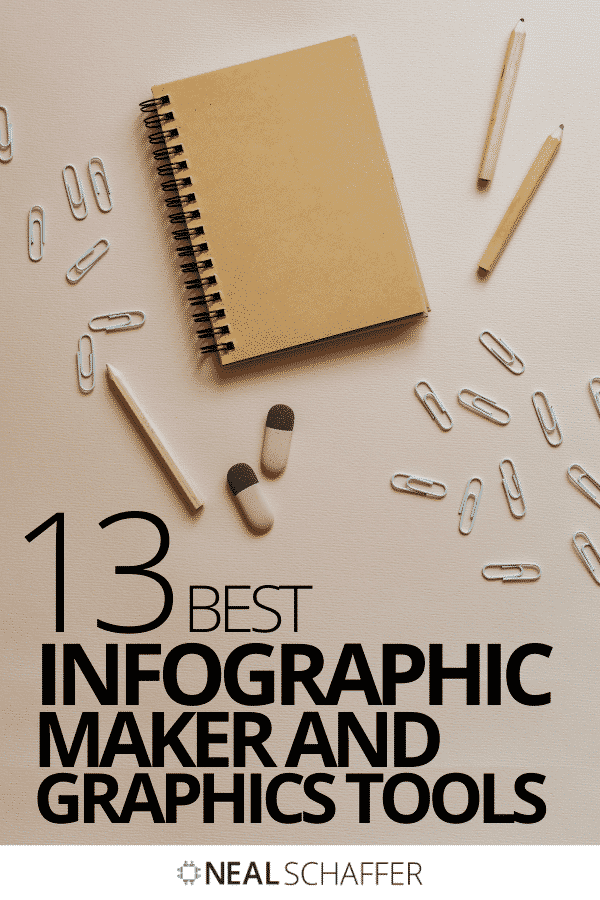 13 BEST
INFOGRAPHIC
MAKER AND
GRAPHICS TOOLS

NEAL SCHAFFER