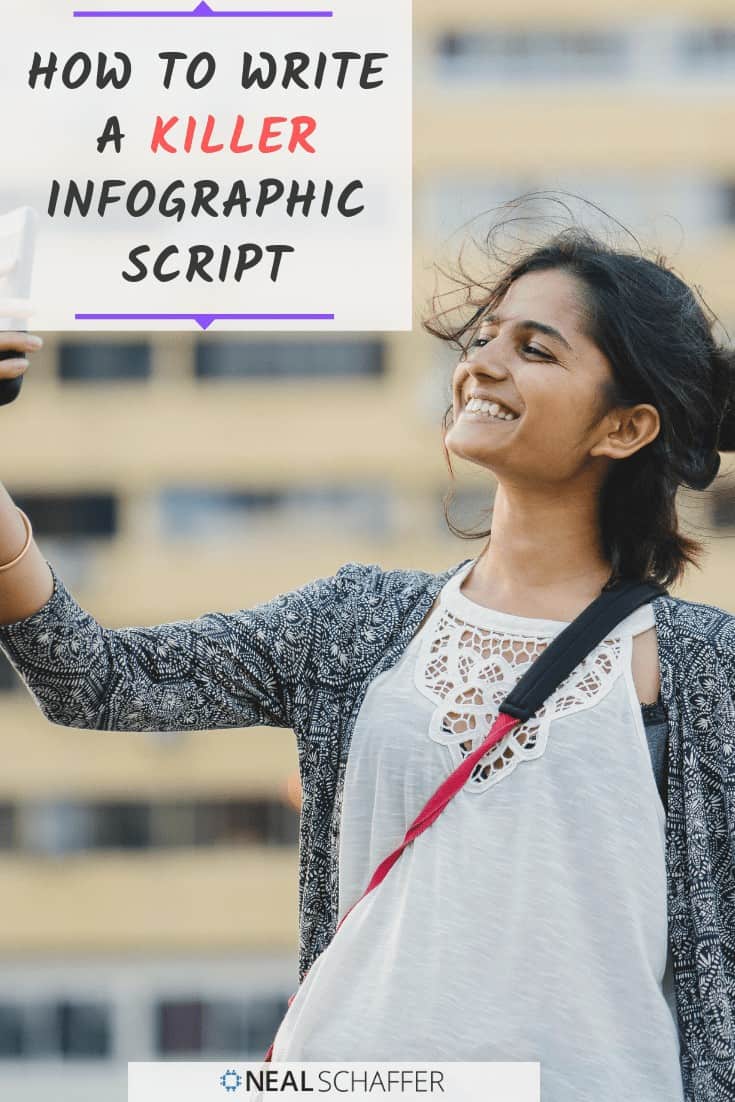 HOW TO WRITE A KILLER INFOGRAPHIC SCRIPT

NEAL SCHAFFER