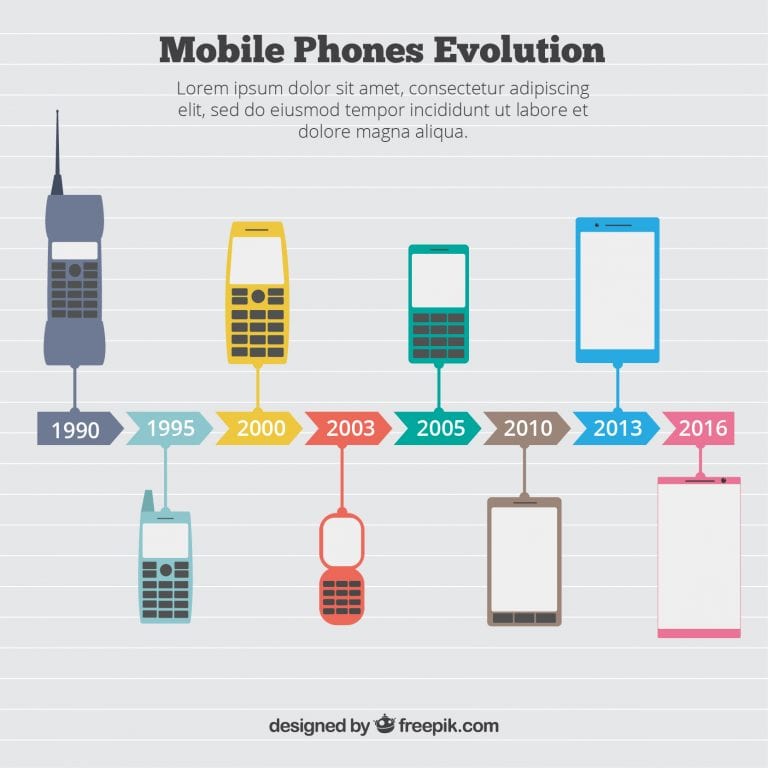 Mobile Phones Evolution

Lorem ipsum dolor sit amet, consectetur adipiscing elit, sed do eiusmod tempor incididunt ut labore et dolore magna aliqua.

1990 1995 2000 2003 2005 2010 2013 2016

designed by freepik.com