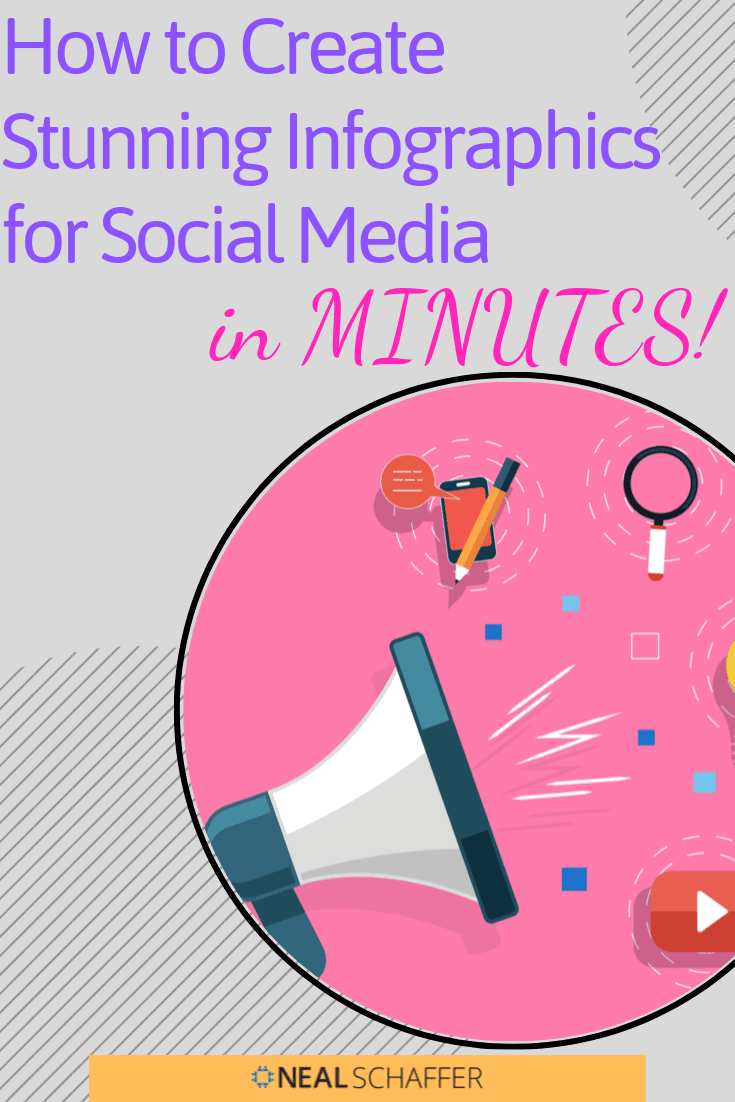 How to Create Stunning Infographics for Social Media in MINUTES!

NEAL SCHAFFER