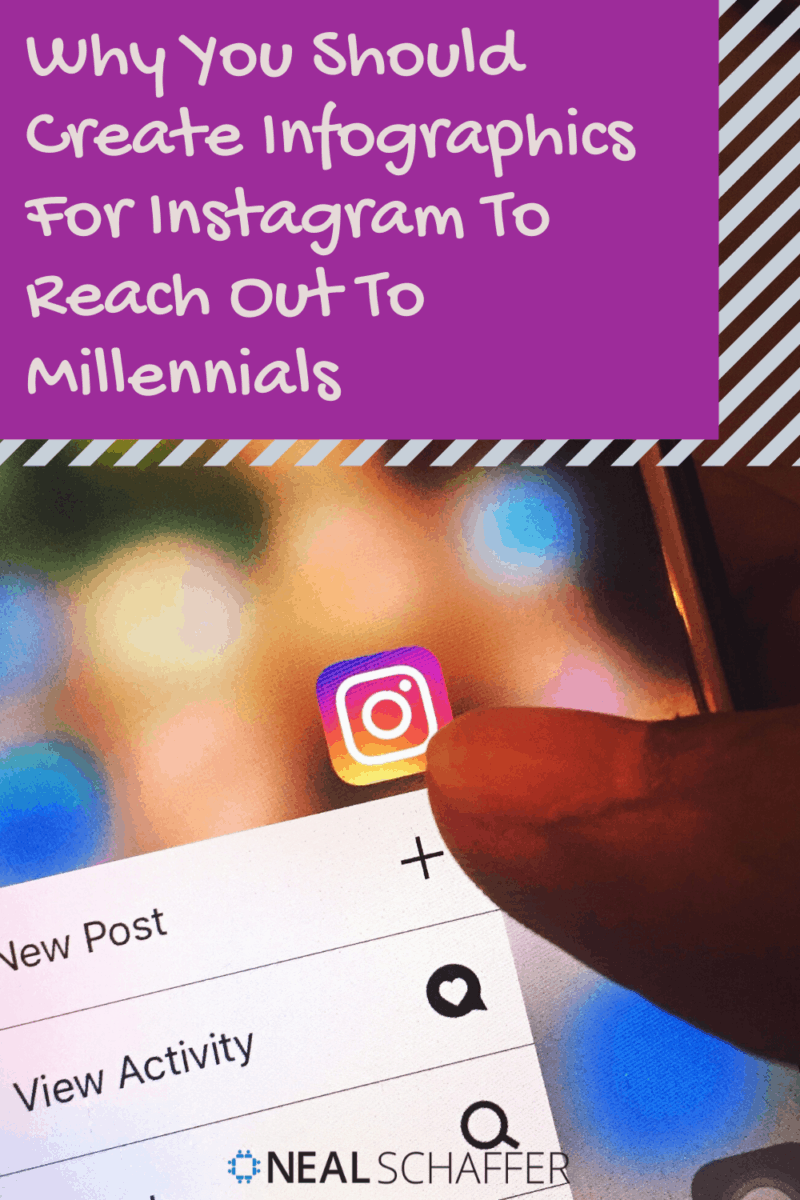 Why You Should Create Infographics For Instagram To Reach Out To Millennials

New Post

View Activity

NEAL SCHAFFER