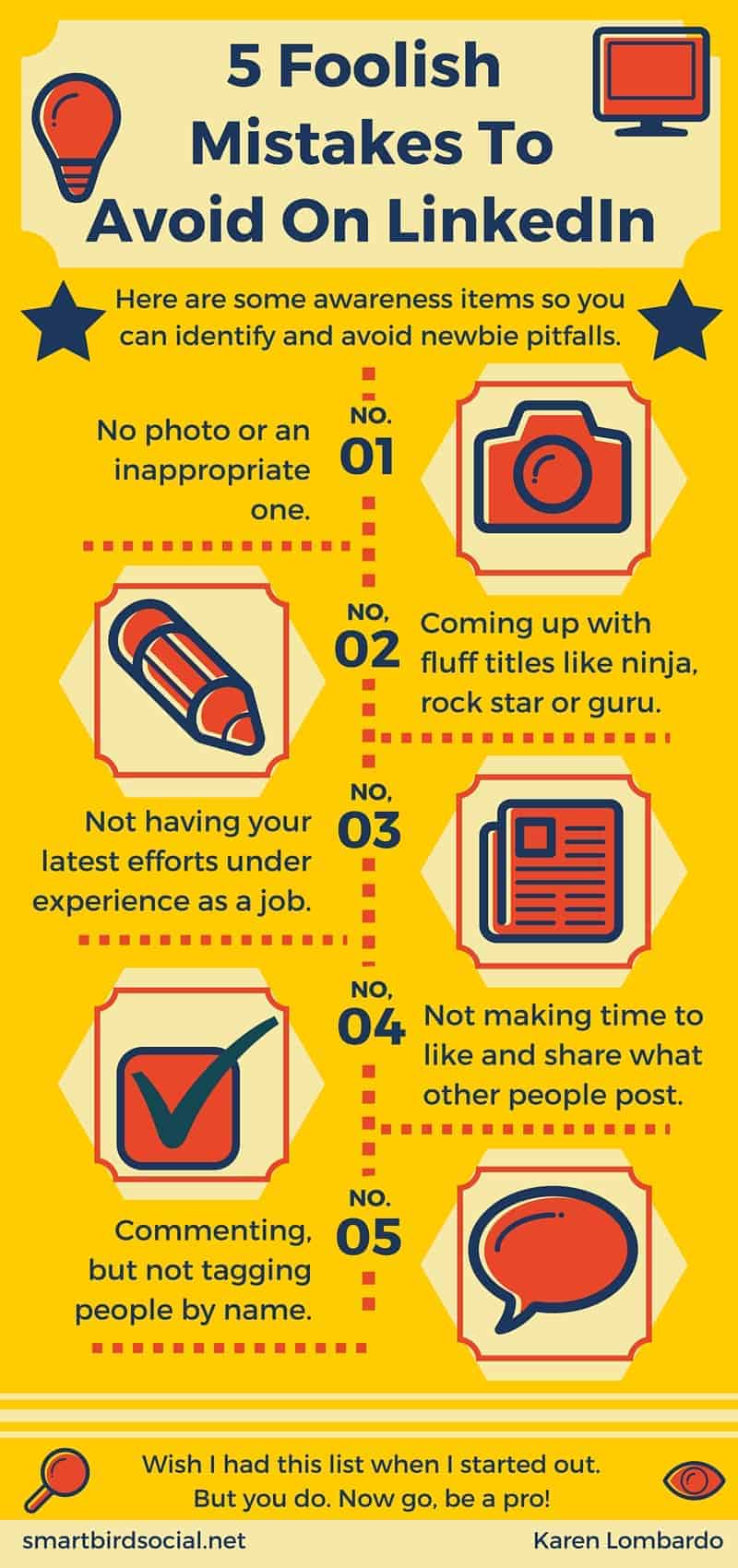 5 Foolish Mistakes To Avoid On LinkedIn

Here are some awareness items so you can identify and avoid newbie pitfalls.

NO. 01

No photo or an inappropriate one.

NO, 02

Coming up with fluff titles like ninja, rock star or guru.

NO, 03

Not having your latest efforts under experience as a job.

NO, 04

Not making time to like and share what other people post.

NO. 05

Commenting, but not tagging people by name.

Wish I had this list when I started out. But you do. Now go, be a pro!

smartbirdsocial.net

Karen Lombardo